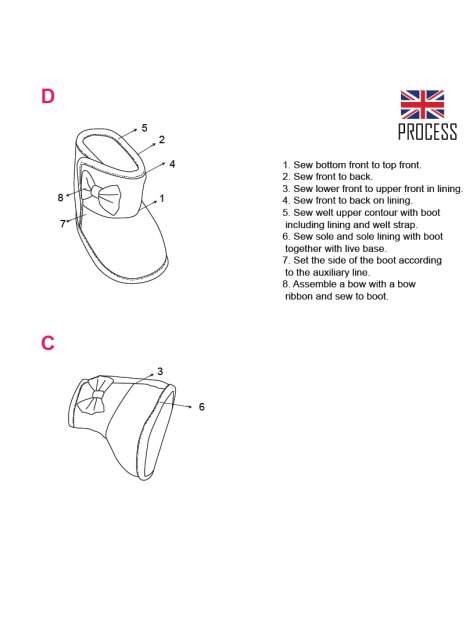 D

5
2
4
8
1
7

PROCESS

1. Sew bottom front to top front.
2. Sew front to back.
3. Sew lower front to upper front in lining.
4. Sew front to back on lining.
5. Sew welt upper contour with boot including lining and welt strap.
6. Sew sole and sole lining with boot together with live base.
7. Set the side of the boot according to the auxiliary line.
8. Assemble a bow with a bow ribbon and sew to boot.

C

3
6