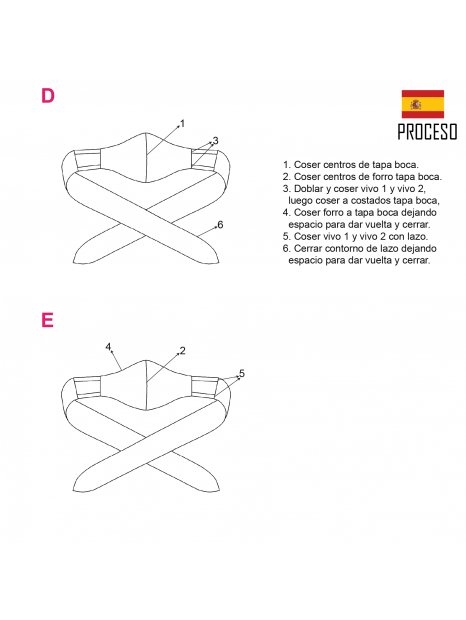 D

1

3

6

PROCESO

1. Coser centros de tapa boca.
2. Coser centros de forro tapa boca.
3. Doblar y coser vivo 1 y vivo 2, luego coser a costados tapa boca,
4. Coser forro a tapa boca dejando espacio para dar vuelta y cerrar.
5. Coser vivo 1 y vivo 2 con lazo.
6. Cerrar contorno de lazo dejando espacio para dar vuelta y cerrar.

E

4

2

5