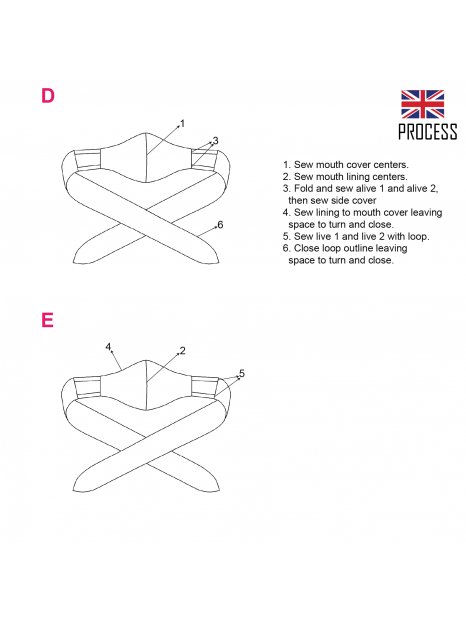 D

1

3

6

PROCESS

1. Sew mouth cover centers.
2. Sew mouth lining centers.
3. Fold and sew alive 1 and alive 2, then sew side cover
4. Sew lining to mouth cover leaving space to turn and close.
5. Sew live 1 and live 2 with loop.
6. Close loop outline leaving space to turn and close.

E

4

2

5