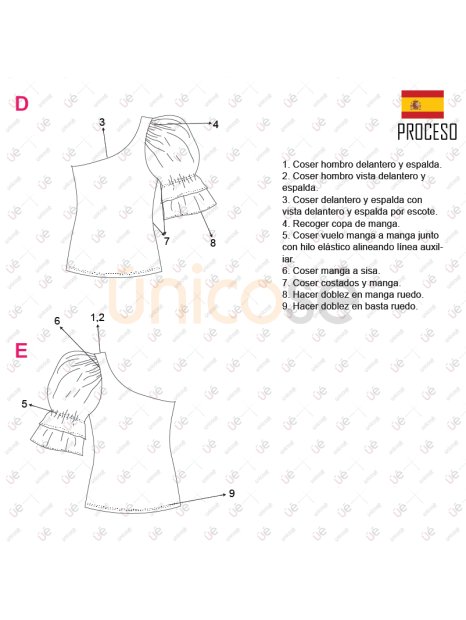 D

3

4

7

8

PROCESO

1. Coser hombro delantero y espalda.
2. Coser hombro vista delantero y espalda.
3. Coser delantero y espalda con vista delantero y espalda por escote.
4. Recoger copa de manga.
5. Coser vuelo manga a manga junto con hilo elástico alineando línea auxiliar.
6. Coser manga a sisa.
7. Coser costados y manga.
8. Hacer doblez en manga ruedo.
9. Hacer doblez en basta ruedo.

unicose

E

6

1,2

5

9