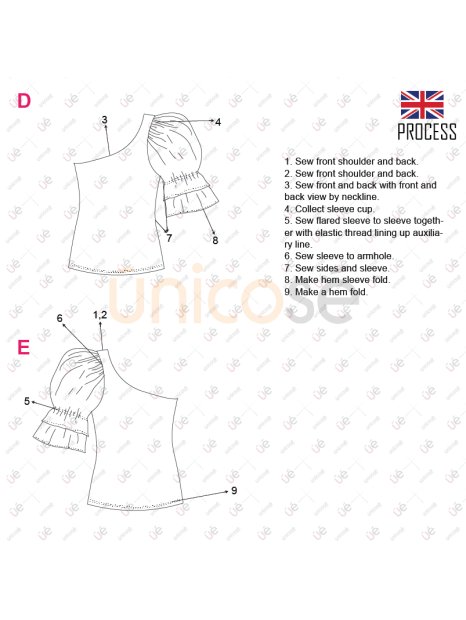 D

3

4

7

8

PROCESS

1. Sew front shoulder and back.
2. Sew front shoulder and back.
3. Sew front and back with front and back view by neckline.
4. Collect sleeve cup.
5. Sew flared sleeve to sleeve together with elastic thread lining up auxiliary line.
6. Sew sleeve to armhole.
7. Sew sides and sleeve.
8. Make hem sleeve fold.
9. Make a hem fold.

unicose

E

6

1,2

5

9