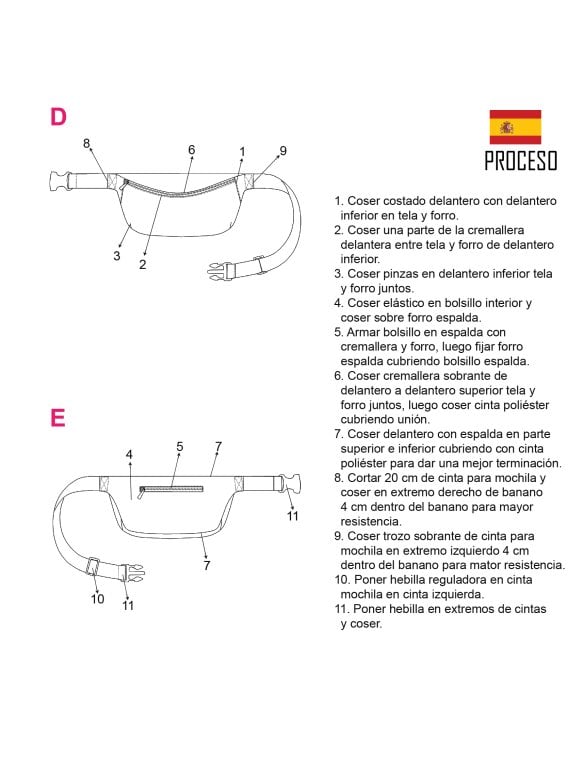 D

8 6 1 9

3 2

E

4 5 7

11

7

10 11

PROCESO

1. Coser costado delantero con delantero inferior en tela y forro.
2. Coser una parte de la cremallera delantera entre tela y forro de delantero inferior.
3. Coser pinzas en delantero inferior tela y forro juntos.
4. Coser elástico en bolsillo interior y coser sobre forro espalda.
5. Armar bolsillo en espalda con cremallera y forro, luego fijar forro espalda cubriendo bolsillo espalda.
6. Coser cremallera sobrante de delantero a delantero superior tela y forro juntos, luego coser cinta poliéster cubriendo unión.
7. Coser delantero con espalda en parte superior e inferior cubriendo con cinta poliéster para dar una mejor terminación.
8. Cortar 20 cm de cinta para mochila y coser en extremo derecho de banano 4 cm dentro del banano para mayor resistencia.
9. Coser trozo sobrante de cinta para mochila en extremo izquierdo 4 cm dentro del banano para mator resistencia.
10. Poner hebilla reguladora en cinta mochila en cinta izquierda.
11. Poner hebilla en extremos de cintas y coser.