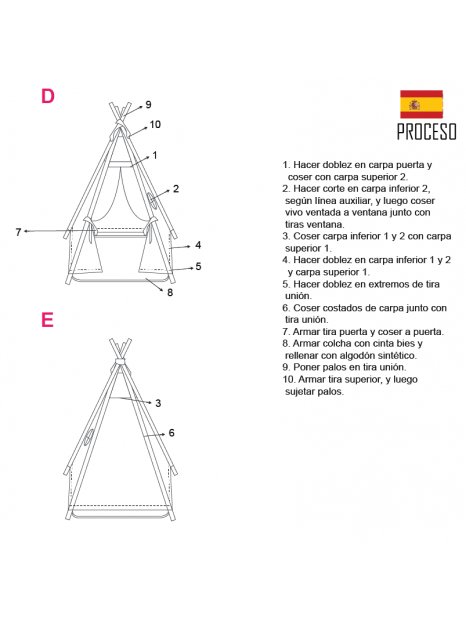 D

9
10
1
2
7
4
5
8

E

3
6

PROCESO

1. Hacer doblez en carpa puerta y coser con carpa superior 2.
2. Hacer corte en carpa inferior 2, según línea auxiliar, y luego coser vivo ventada a ventana junto con tiras ventana.
3. Coser carpa inferior 1 y 2 con carpa superior 1.
4. Hacer doblez en carpa inferior 1 y 2 y carpa superior 1.
5. Hacer doblez en extremos de tira unión.
6. Coser costados de carpa junto con tira unión.
7. Armar tira puerta y coser a puerta.
8. Armar colcha con cinta bies y rellenar con algodón sintético.
9. Poner palos en tira unión.
10. Armar tira superior, y luego sujetar palos.