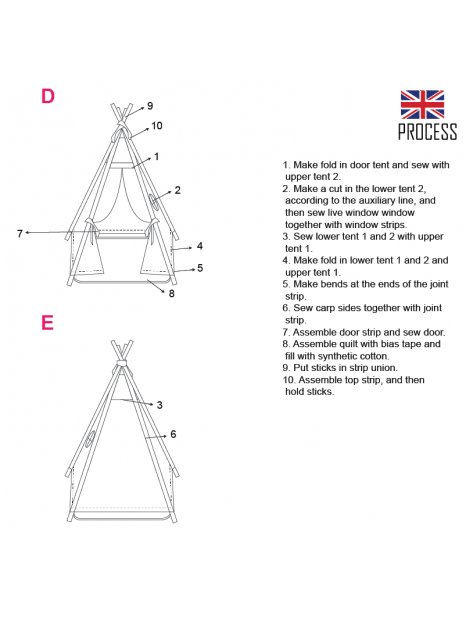 D

9

10

1

2

7

4

5

8

E

3

6

PROCESS

1. Make fold in door tent and sew with upper tent 2.
2. Make a cut in the lower tent 2, according to the auxiliary line, and then sew live window window together with window strips.
3. Sew lower tent 1 and 2 with upper tent 1.
4. Make fold in lower tent 1 and 2 and upper tent 1.
5. Make bends at the ends of the joint strip.
6. Sew carp sides together with joint strip.
7. Assemble door strip and sew door.
8. Assemble quilt with bias tape and fill with synthetic cotton.
9. Put sticks in strip union.
10. Assemble top strip, and then hold sticks.