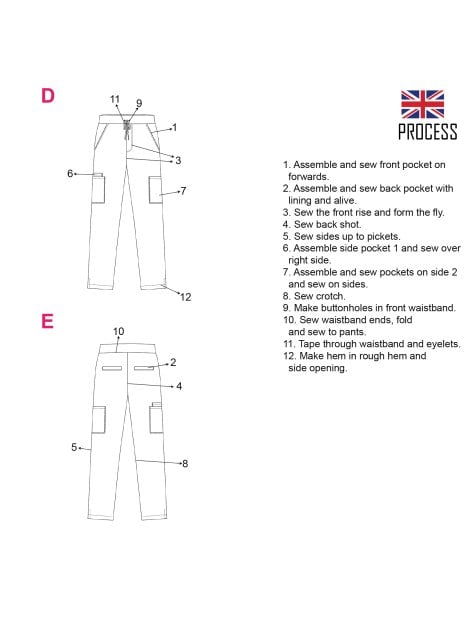 D

11 9 1 3 6 7 12

E

10 2 4 5 8

PROCESS

1. Assemble and sew front pocket on forwards.
2. Assemble and sew back pocket with lining and alive.
3. Sew the front rise and form the fly.
4. Sew back shot.
5. Sew sides up to pickets.
6. Assemble side pocket 1 and sew over right side.
7. Assemble and sew pockets on side 2 and sew on sides.
8. Sew crotch.
9. Make buttonholes in front waistband.
10. Sew waistband ends, fold and sew to pants.
11. Tape through waistband and eyelets.
12. Make hem in rough hem and side opening.