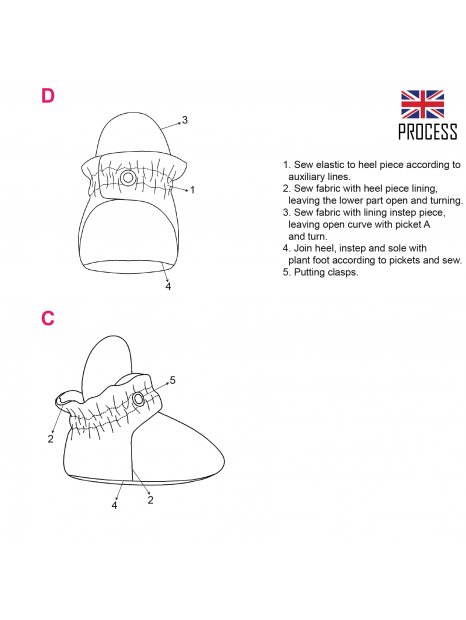 D

3

1

4

PROCESS

1. Sew elastic to heel piece according to auxiliary lines.
2. Sew fabric with heel piece lining, leaving the lower part open and turning.
3. Sew fabric with lining instep piece, leaving open curve with picket A and turn.
4. Join heel, instep and sole with plant foot according to pickets and sew.
5. Putting clasps.

C

5

2

4

2