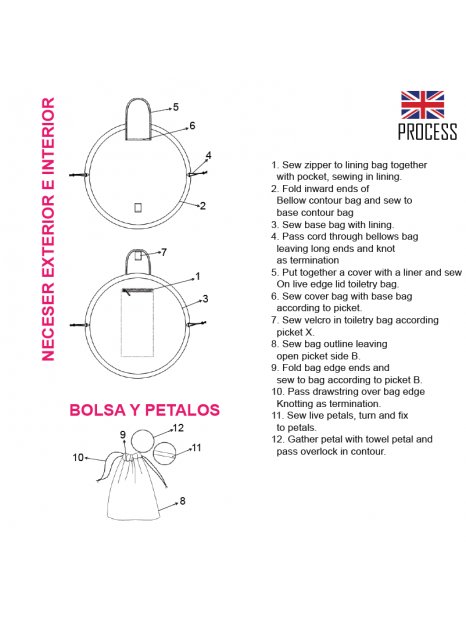 NECESER EXTERIOR E INTERIOR

5
6
4
2

7
1
3

BOLSA Y PETALOS

9
12
11
10
8

PROCESS

1. Sew zipper to lining bag together with pocket, sewing in lining.
2. Fold inward ends of Bellow contour bag and sew to base contour bag
3. Sew base bag with lining.
4. Pass cord through bellows bag leaving long ends and knot as termination
5. Put together a cover with a liner and sew On live edge lid toiletry bag.
6. Sew cover bag with base bag according to picket.
7. Sew velcro in toiletry bag according picket X.
8. Sew bag outline leaving open picket side B.
9. Fold bag edge ends and sew to bag according to picket B.
10. Pass drawstring over bag edge Knotting as termination.
11. Sew live petals, turn and fix to petals.
12. Gather petal with towel petal and pass overlock in contour.