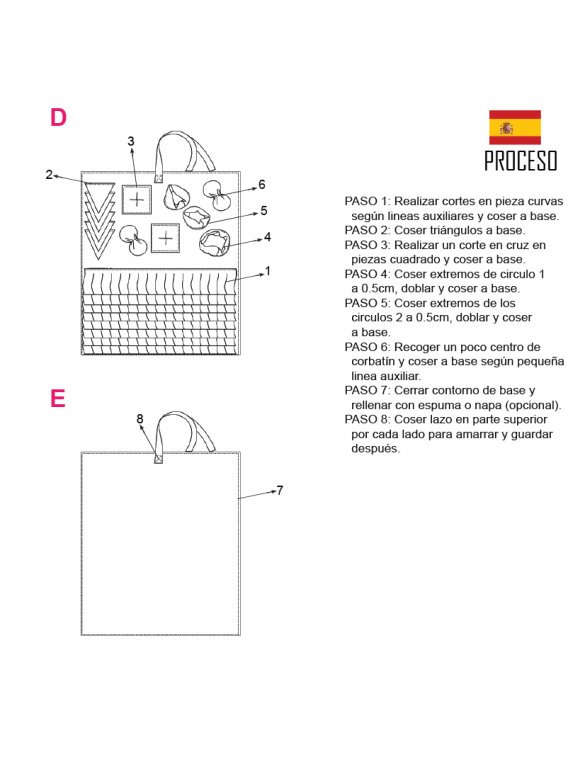 D

3

2

6

5

4

1

E

8

7

PROCESO

PASO 1: Realizar cortes en pieza curvas según lineas auxiliares y coser a base.
PASO 2: Coser triángulos a base.
PASO 3: Realizar un corte en cruz en piezas cuadrado y coser a base.
PASO 4: Coser extremos de circulo 1 a 0.5cm, doblar y coser a base.
PASO 5: Coser extremos de los circulos 2 a 0.5cm, doblar y coser a base.
PASO 6: Recoger un poco centro de corbatín y coser a base según pequeña linea auxiliar.
PASO 7: Cerrar contorno de base y rellenar con espuma o napa (opcional).
PASO 8: Coser lazo en parte superior por cada lado para amarrar y guardar después.