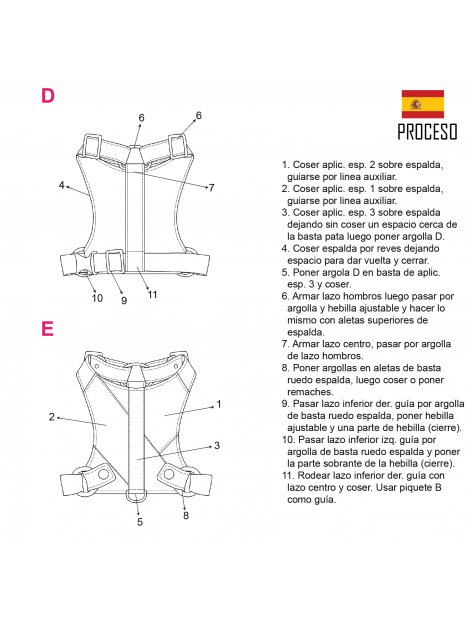 D

6
6
4
7
10
9
11

E

1
2
3
5
8

PROCESO

1. Coser aplic. esp. 2 sobre espalda, guiarse por linea auxiliar.
2. Coser aplic. esp. 1 sobre espalda, guiarse por linea auxiliar.
3. Coser aplic. esp. 3 sobre espalda dejando sin coser un espacio cerca de la basta pata luego poner argolla D.
4. Coser espalda por reves dejando espacio para dar vuelta y cerrar.
5. Poner argola D en basta de aplic. esp. 3 y coser.
6. Armar lazo hombros luego pasar por argolla y hebilla ajustable y hacer lo mismo con aletas superiores de espalda.
7. Armar lazo centro, pasar por argolla de lazo hombros.
8. Poner argollas en aletas de basta ruedo espalda, luego coser o poner remaches.
9. Pasar lazo inferior der. guía por argolla de basta ruedo espalda, poner hebilla ajustable y una parte de hebilla (cierre).
10. Pasar lazo inferior izq. guía por argolla de basta ruedo espalda y poner la parte sobrante de la hebilla (cierre).
11. Rodear lazo inferior der. guía con lazo centro y coser. Usar piquete B como guía.