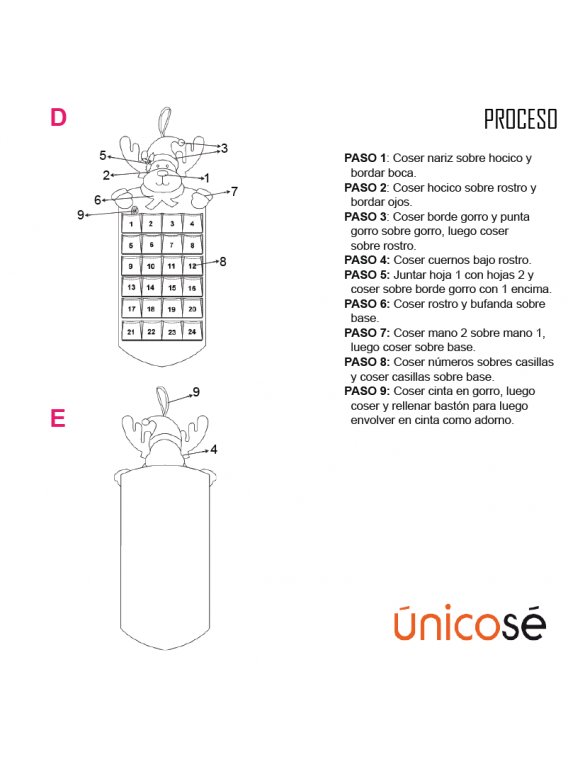 D

3
5
2
1
6
7
9

| 1 | 2 | 3 | 4 |
|---|---|---|---|
| 5 | 6 | 7 | 8 |
| 9 | 10 | 11 | 12 |
| 13 | 14 | 15 | 16 |
| 17 | 18 | 19 | 20 |
| 21 | 22 | 23 | 24 |

8

E

9
4

PROCESO

PASO 1: Coser nariz sobre hocico y bordar boca.
PASO 2: Coser hocico sobre rostro y bordar ojos.
PASO 3: Coser borde gorro y punta gorro sobre gorro, luego coser sobre rostro.
PASO 4: Coser cuernos bajo rostro.
PASO 5: Juntar hoja 1 con hojas 2 y coser sobre borde gorro con 1 encima.
PASO 6: Coser rostro y bufanda sobre base.
PASO 7: Coser mano 2 sobre mano 1, luego coser sobre base.
PASO 8: Coser números sobres casillas y coser casillas sobre base.
PASO 9: Coser cinta en gorro, luego coser y rellenar bastón para luego envolver en cinta como adorno.

únicosé