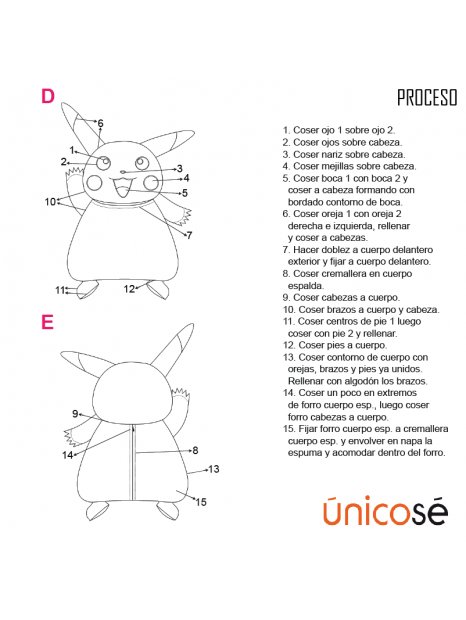 D

6
1
2
3
4
5
10
7
11
12

E

9
14
8
13
15

PROCESO

1. Coser ojo 1 sobre ojo 2.
2. Coser ojos sobre cabeza.
3. Coser nariz sobre cabeza.
4. Coser mejillas sobre cabeza.
5. Coser boca 1 con boca 2 y coser a cabeza formando con bordado contorno de boca.
6. Coser oreja 1 con oreja 2 derecha e izquierda, rellenar y coser a cabezas.
7. Hacer doblez a cuerpo delantero exterior y fijar a cuerpo delantero.
8. Coser cremallera en cuerpo espalda.
9. Coser cabezas a cuerpo.
10. Coser brazos a cuerpo y cabeza.
11. Coser centros de pie 1 luego coser con pie 2 y rellenar.
12. Coser pies a cuerpo.
13. Coser contorno de cuerpo con orejas, brazos y pies ya unidos. Rellenar con algodón los brazos.
14. Coser un poco en extremos de forro cuerpo esp., luego coser forro cabezas a cuerpo.
15. Fijar forro cuerpo esp. a cremallera cuerpo esp. y envolver en napa la espuma y acomodar dentro del forro.

únicosé