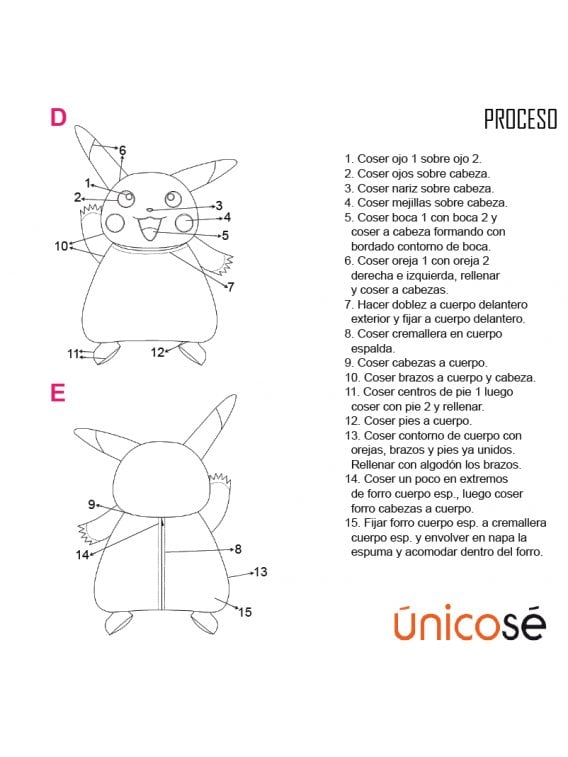 D

6
1
2
3
4
5
10
7
11
12

E

9
14
8
13
15

PROCESO

1. Coser ojo 1 sobre ojo 2.
2. Coser ojos sobre cabeza.
3. Coser nariz sobre cabeza.
4. Coser mejillas sobre cabeza.
5. Coser boca 1 con boca 2 y coser a cabeza formando con bordado contorno de boca.
6. Coser oreja 1 con oreja 2 derecha e izquierda, rellenar y coser a cabezas.
7. Hacer doblez a cuerpo delantero exterior y fijar a cuerpo delantero.
8. Coser cremallera en cuerpo espalda.
9. Coser cabezas a cuerpo.
10. Coser brazos a cuerpo y cabeza.
11. Coser centros de pie 1 luego coser con pie 2 y rellenar.
12. Coser pies a cuerpo.
13. Coser contorno de cuerpo con orejas, brazos y pies ya unidos. Rellenar con algodón los brazos.
14. Coser un poco en extremos de forro cuerpo esp., luego coser forro cabezas a cuerpo.
15. Fijar forro cuerpo esp. a cremallera cuerpo esp. y envolver en napa la espuma y acomodar dentro del forro.

únicosé